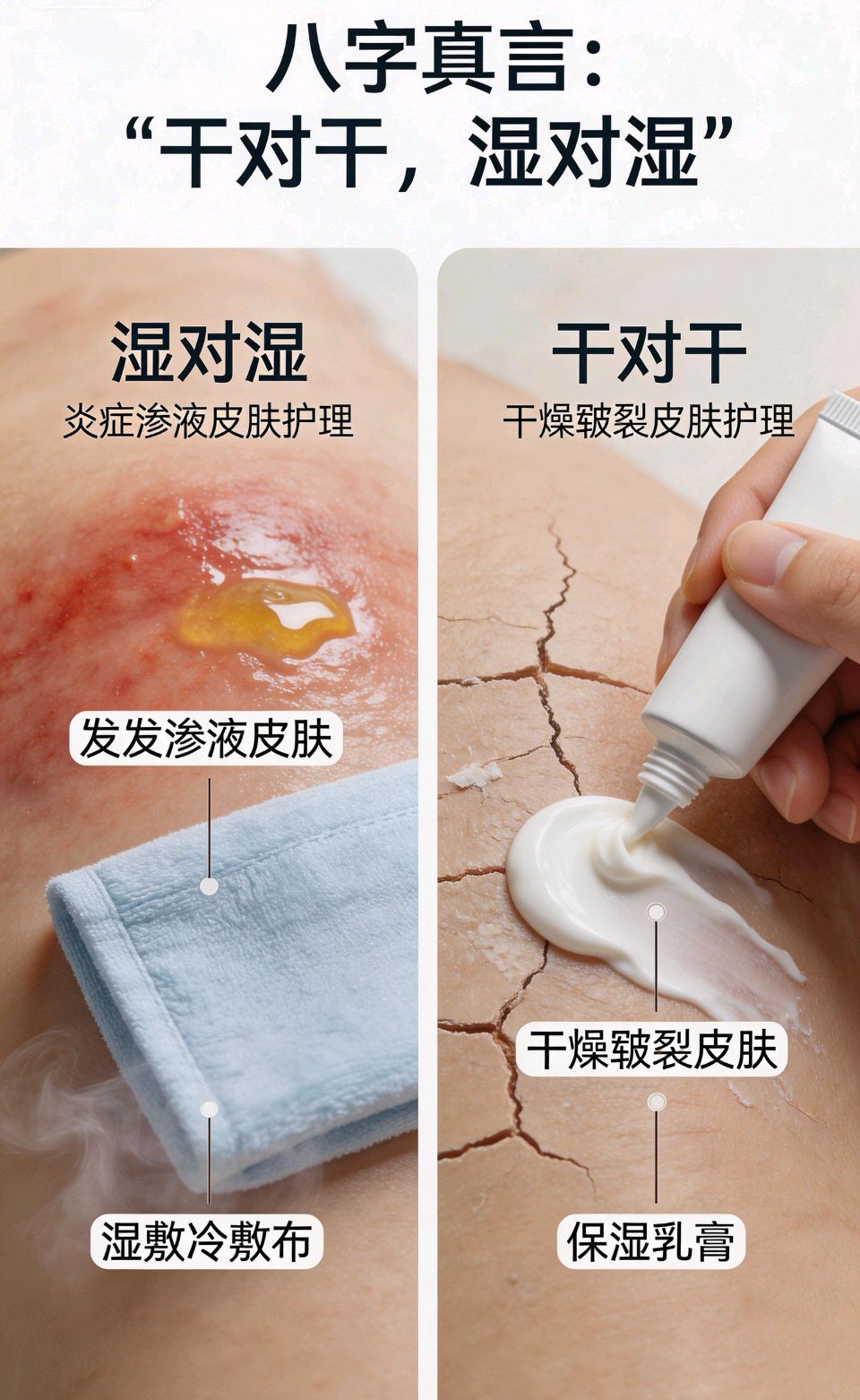 八字真言：
“干对干，湿对湿”

湿对湿
炎症渗液皮肤护理

发发渗液皮肤

湿敷冷敷布

干对干
干燥皲裂皮肤护理

干燥皲裂皮肤

保湿乳膏